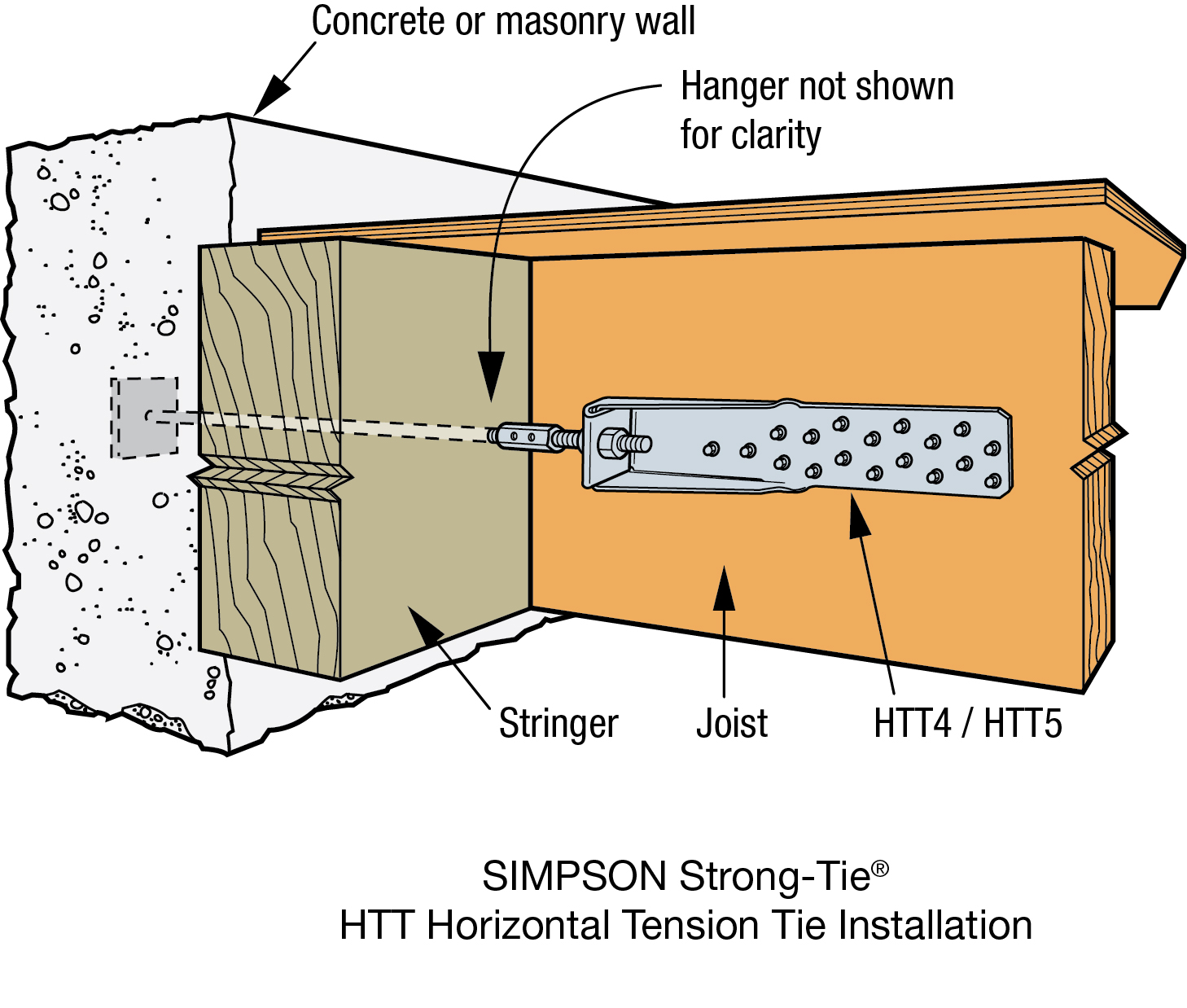 Concrete or masonry wall

Hanger not shown for clarity

Stringer

Joist

HTT4 / HTT5

SIMPSON Strong-Tie®
HTT Horizontal Tension Tie Installation